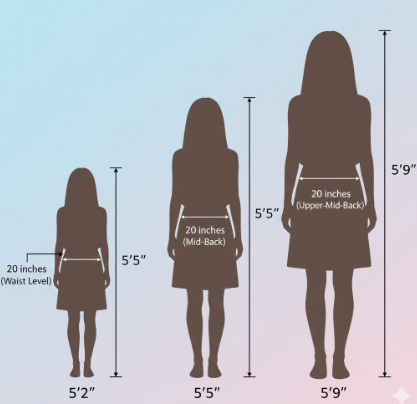 20 inches
(Waist Level)

5′5″

5′2″

20 inches
(Mid-Back)

5′5″

5′5″

20 inches
(Upper-Mid-Back)

5′9″

5′9″