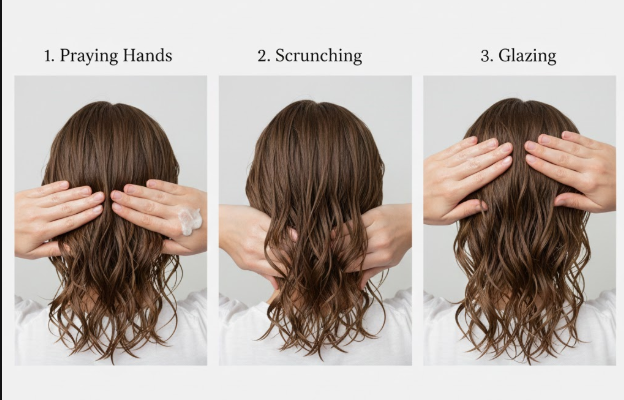 1. Praying Hands

2. Scrunching

3. Glazing