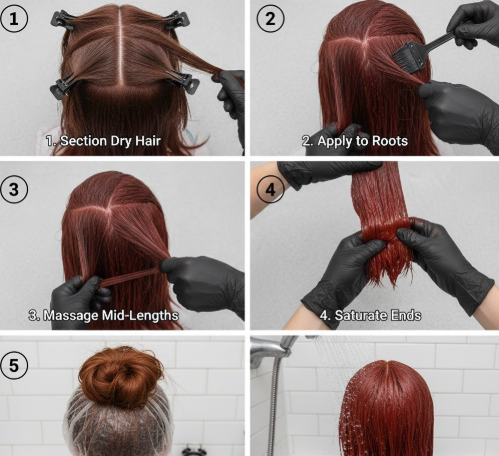 1
1. Section Dry Hair

2
2. Apply to Roots

3
3. Massage Mid-Lengths

4
4. Saturate Ends

5