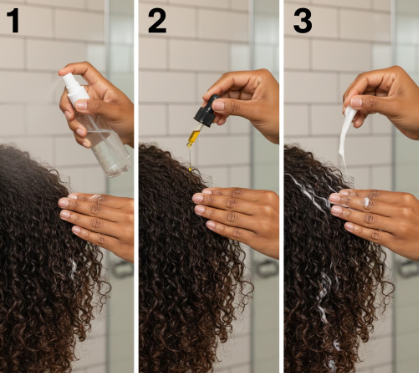 1

2

3